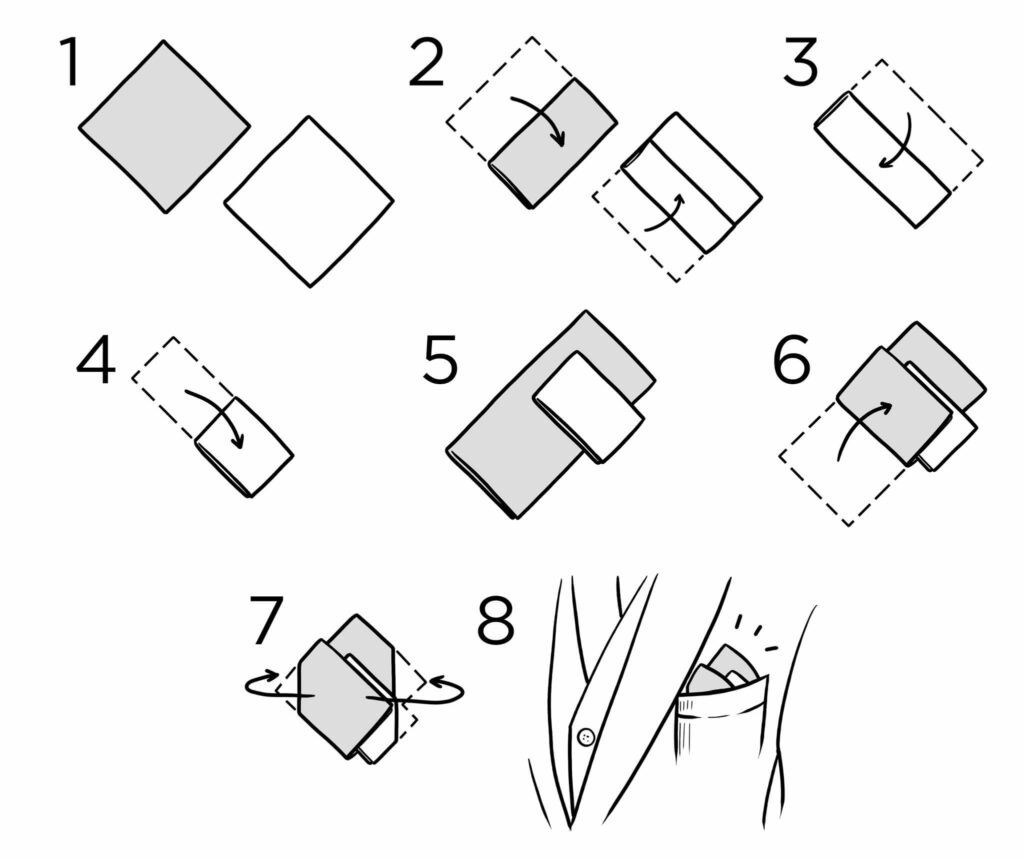 1
2
3
4
5
6
7
8