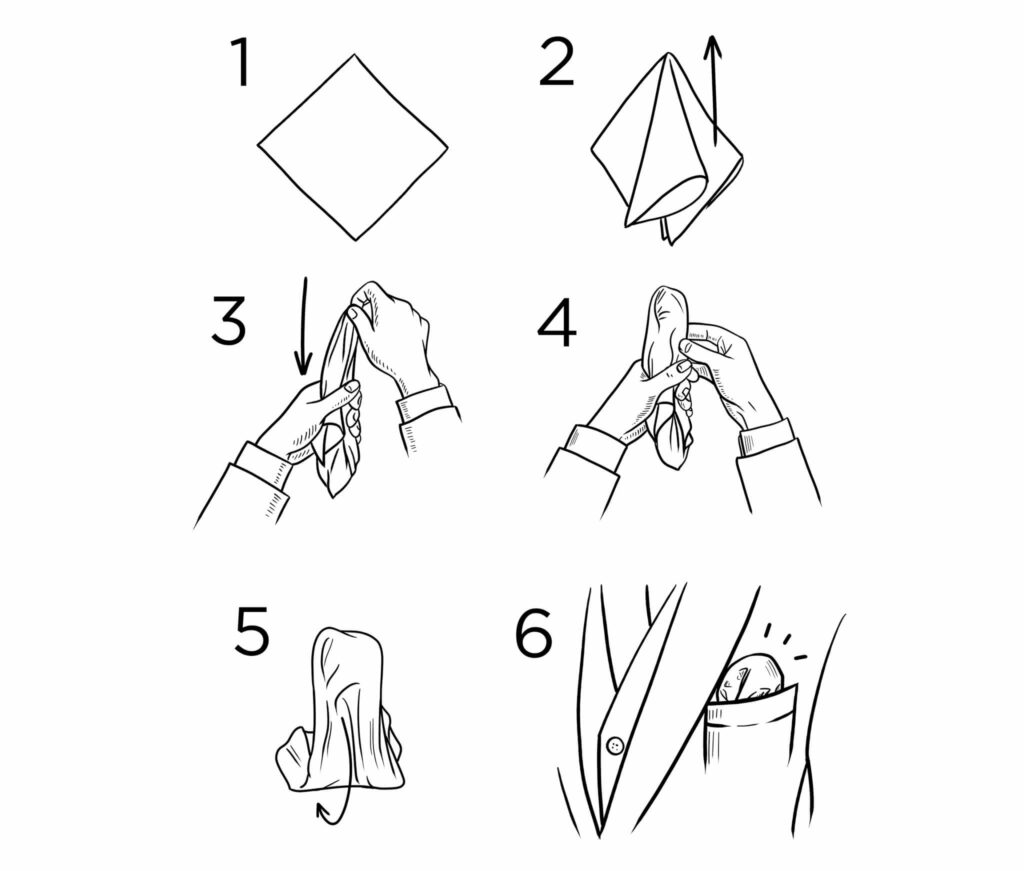 1

2

3

4

5

6